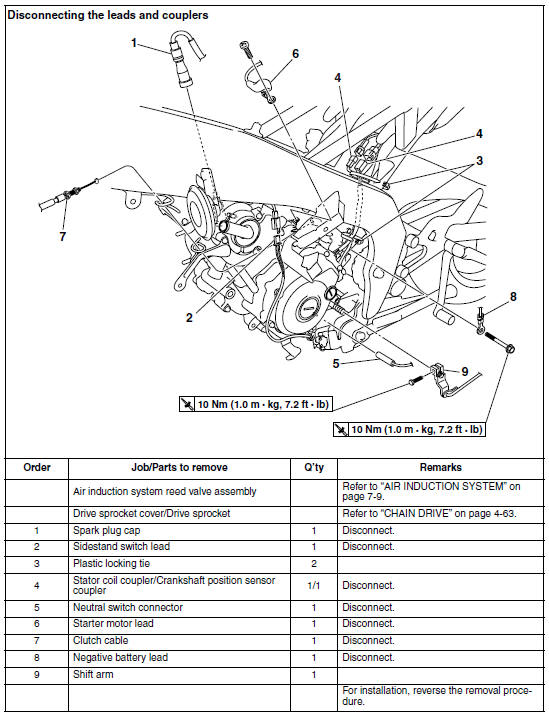 Disconnecting the leads and couplers

1

6

4

4

3

7

2

8

5

9

10 Nm (1.0 m · kg, 7.2 ft · lb)

10 Nm (1.0 m · kg, 7.2 ft · lb)

| Order | Job/Parts to remove | Q'ty | Remarks |
|---|---|---|---|
| | Air induction system reed valve assembly | | Refer to "AIR INDUCTION SYSTEM" on page 7-9. |
| | Drive sprocket cover/Drive sprocket | | Refer to "CHAIN DRIVE" on page 4-63. |
| 1 | Spark plug cap | 1 | Disconnect. |
| 2 | Sidestand switch lead | 1 | Disconnect. |
| 3 | Plastic locking tie | 2 | |
| 4 | Stator coil coupler/Crankshaft position sensor coupler | 1/1 | Disconnect. |
| 5 | Neutral switch connector | 1 | Disconnect. |
| 6 | Starter motor lead | 1 | Disconnect. |
| 7 | Clutch cable | 1 | Disconnect. |
| 8 | Negative battery lead | 1 | Disconnect. |
| 9 | Shift arm | 1 | |
| | | | For installation, reverse the removal procedure. |