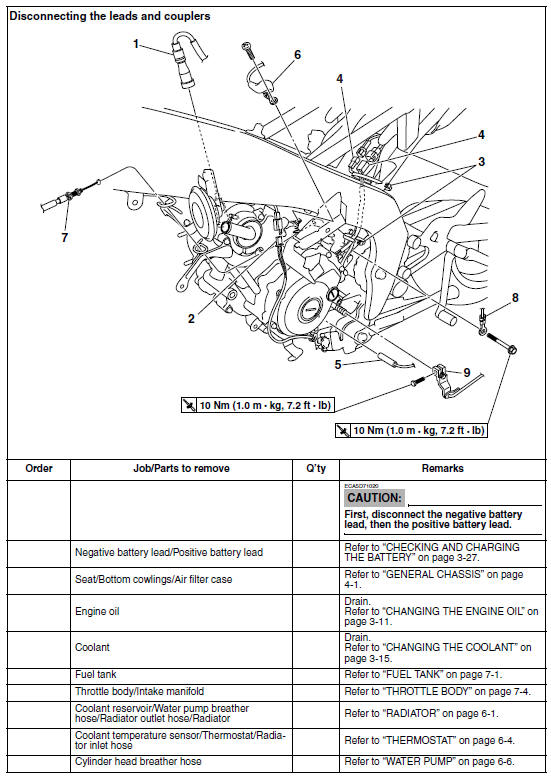 Disconnecting the leads and couplers

1
6
4
4
3
7
2
8
5
9

10 Nm (1.0 m · kg, 7.2 ft · lb)

10 Nm (1.0 m · kg, 7.2 ft · lb)

| Order | Job/Parts to remove | Q'ty | Remarks |
|---|---|---|---|
| | | | ECA5D71020 CAUTION: First, disconnect the negative battery lead, then the positive battery lead. |
| | Negative battery lead/Positive battery lead | | Refer to "CHECKING AND CHARGING THE BATTERY" on page 3-27. |
| | Seat/Bottom cowlings/Air filter case | | Refer to "GENERAL CHASSIS" on page 4-1. |
| | Engine oil | | Drain. Refer to "CHANGING THE ENGINE OIL" on page 3-11. |
| | Coolant | | Drain. Refer to "CHANGING THE COOLANT" on page 3-15. |
| | Fuel tank | | Refer to "FUEL TANK" on page 7-1. |
| | Throttle body/Intake manifold | | Refer to "THROTTLE BODY" on page 7-4. |
| | Coolant reservoir/Water pump breather hose/Radiator outlet hose/Radiator | | Refer to "RADIATOR" on page 6-1. |
| | Coolant temperature sensor/Thermostat/Radiator inlet hose | | Refer to "THERMOSTAT" on page 6-4. |
| | Cylinder head breather hose | | Refer to "WATER PUMP" on page 6-6. |