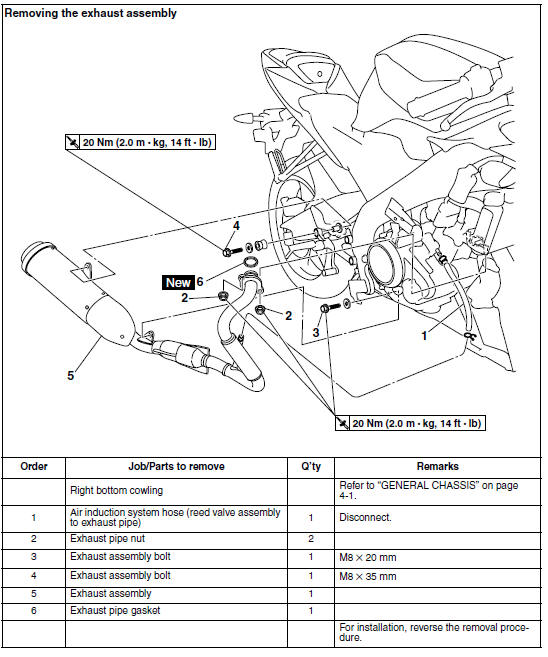 Removing the exhaust assembly

20 Nm (2.0 m · kg, 14 ft · lb)

4

New 6

2

2

3

1

5

20 Nm (2.0 m · kg, 14 ft · lb)

| Order | Job/Parts to remove | Q'ty | Remarks |
|---|---|---|---|
| | Right bottom cowling | | Refer to "GENERAL CHASSIS" on page 4-1. |
| 1 | Air induction system hose (reed valve assembly to exhaust pipe) | 1 | Disconnect. |
| 2 | Exhaust pipe nut | 2 | |
| 3 | Exhaust assembly bolt | 1 | M8 × 20 mm |
| 4 | Exhaust assembly bolt | 1 | M8 × 35 mm |
| 5 | Exhaust assembly | 1 | |
| 6 | Exhaust pipe gasket | 1 | |
| | | | For installation, reverse the removal procedure. |