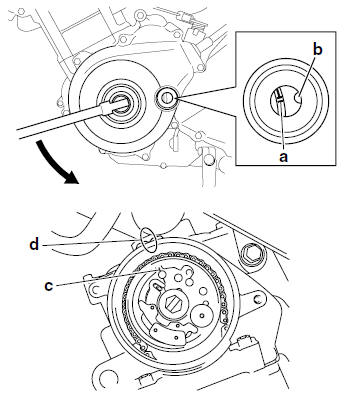 b
a
d
c