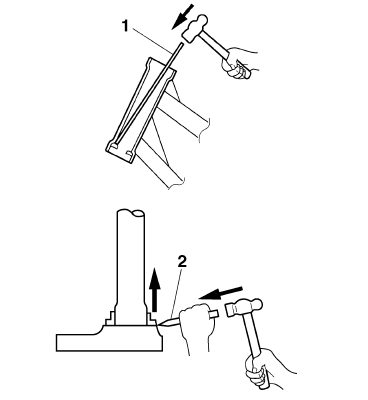 1

2