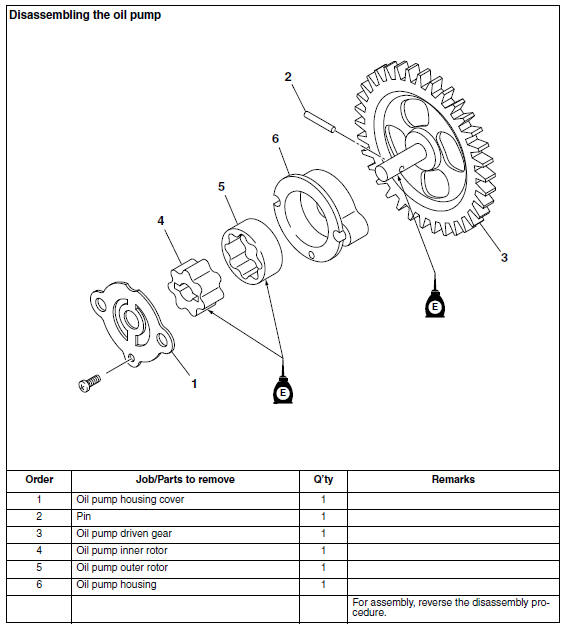 Disassembling the oil pump

2

6

5

4

3

E

1

E

| Order | Job/Parts to remove | Q'ty | Remarks |
|---|---|---|---|
| 1 | Oil pump housing cover | 1 | |
| 2 | Pin | 1 | |
| 3 | Oil pump driven gear | 1 | |
| 4 | Oil pump inner rotor | 1 | |
| 5 | Oil pump outer rotor | 1 | |
| 6 | Oil pump housing | 1 | |
| | | | For assembly, reverse the disassembly procedure. |