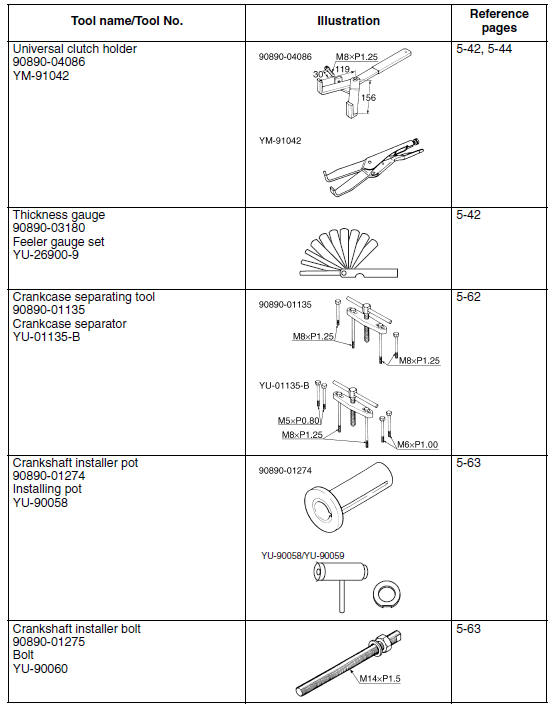 | Tool name/Tool No. | Illustration | Reference pages |
|---|---|---|
| Universal clutch holder 90890-04086 YM-91042 | 90890-04086 M8×P1.25 30 119 156 YM-91042 | 5-42, 5-44 |
| Thickness gauge 90890-03180 Feeler gauge set YU-26900-9 | | 5-42 |
| Crankcase separating tool 90890-01135 Crankcase separator YU-01135-B | 90890-01135 M8×P1.25 M8×P1.25 YU-01135-B M5×P0.80 M8×P1.25 M6×P1.00 | 5-62 |
| Crankshaft installer pot 90890-01274 Installing pot YU-90058 | 90890-01274 YU-90058/YU-90059 | 5-63 |
| Crankshaft installer bolt 90890-01275 Bolt YU-90060 | M14×P1.5 | 5-63 |